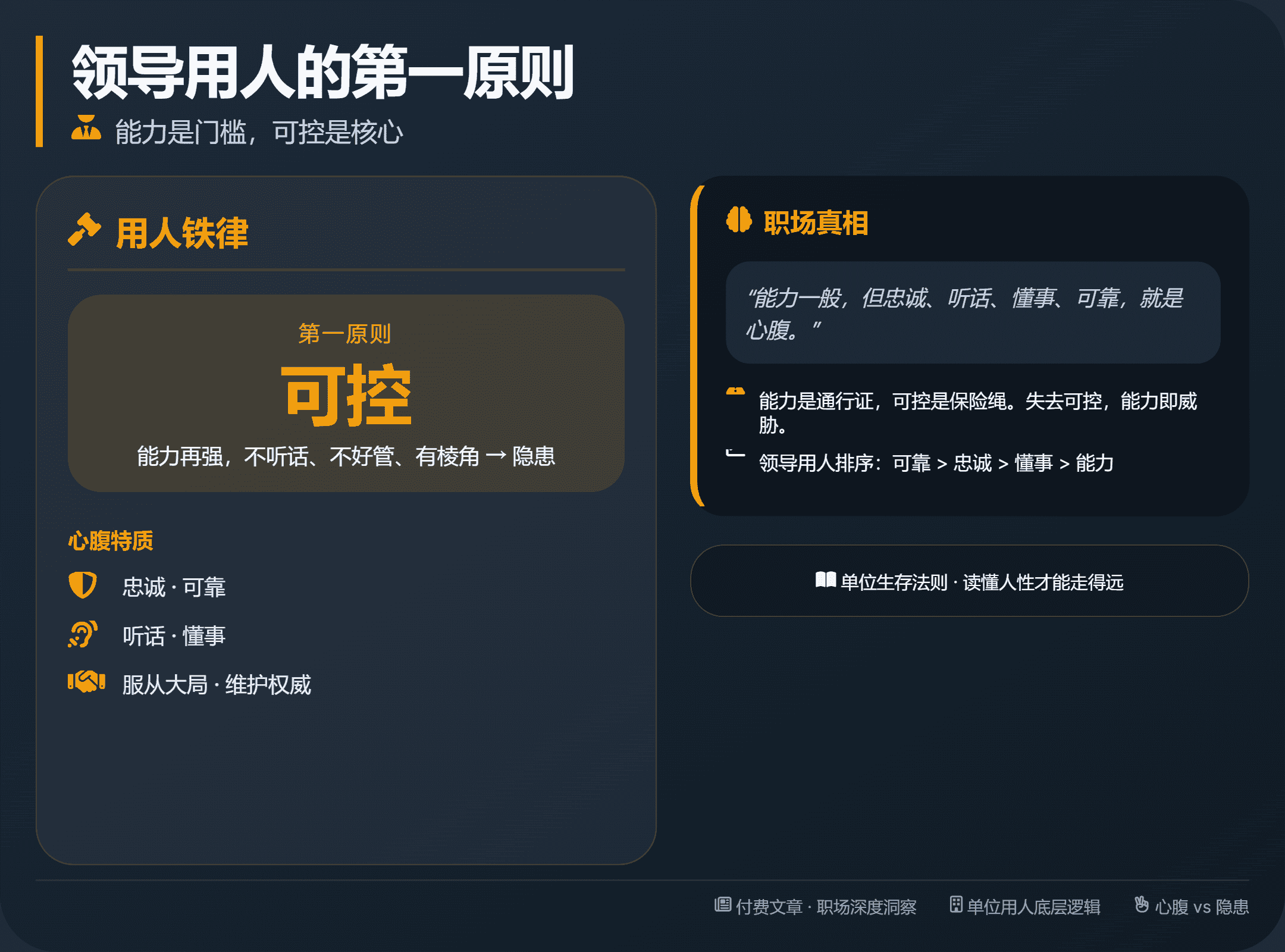 领导用人的第一原则

能力是门槛，可控是核心

用人铁律

第一原则

可控

能力再强，不听话、不好管、有棱角 → 隐患

心腹特质

忠诚 · 可靠

听话 · 懂事

服从大局 · 维护权威

职场真相

“能力一般，但忠诚、听话、懂事、可靠，就是心腹。”

能力是通行证，可控是保险绳。失去可控，能力即威胁。

领导用人排序：可靠 > 忠诚 > 懂事 > 能力

单位生存法则 · 读懂人性才能走得远

付费文章 · 职场深度洞察 单位用人底层逻辑 心腹 vs 隐患